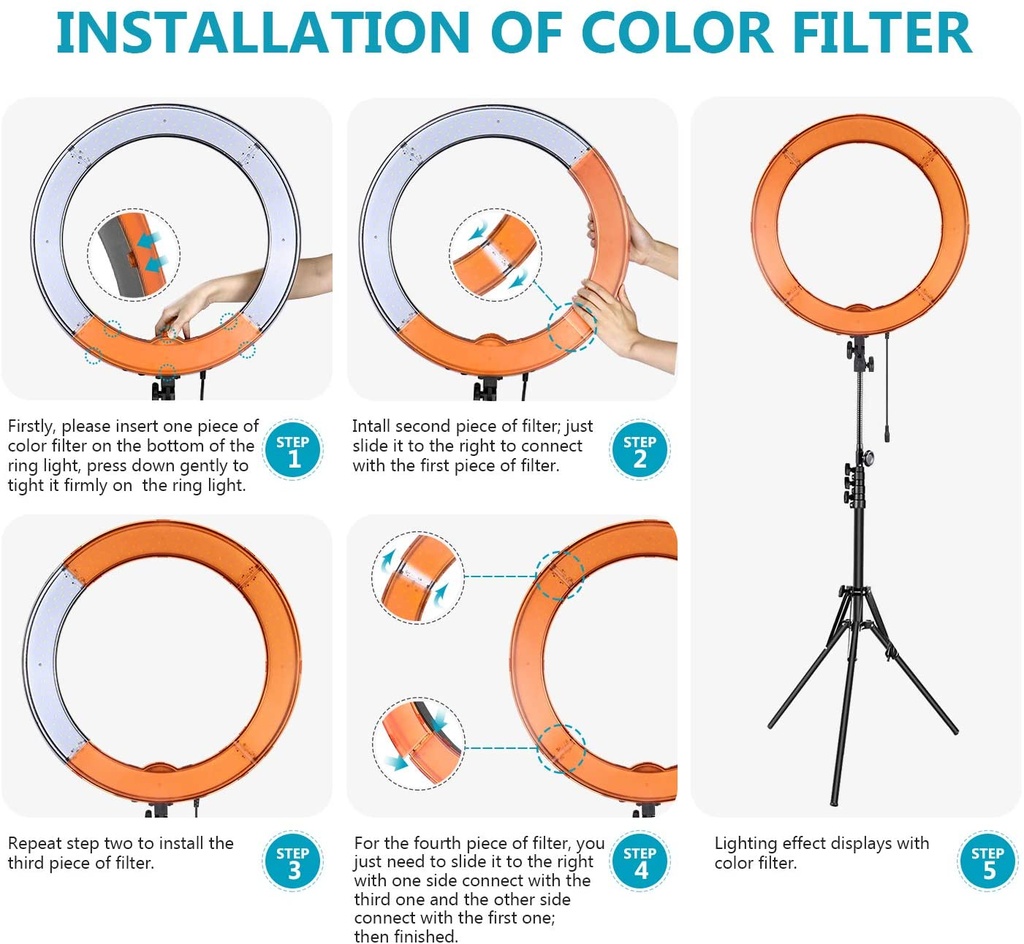 INSTALLATION OF COLOR FILTER

Firstly, please insert one piece of color filter on the bottom of the ring light, press down gently to tight it firmly on the ring light.

STEP 1

Intall second piece of filter; just slide it to the right to connect with the first piece of filter.

STEP 2

Repeat step two to install the third piece of filter.

STEP 3

For the fourth piece of filter, you just need to slide it to the right with one side connect with the third one and the other side connect with the first one; then finished.

STEP 4

Lighting effect displays with color filter.

STEP 5