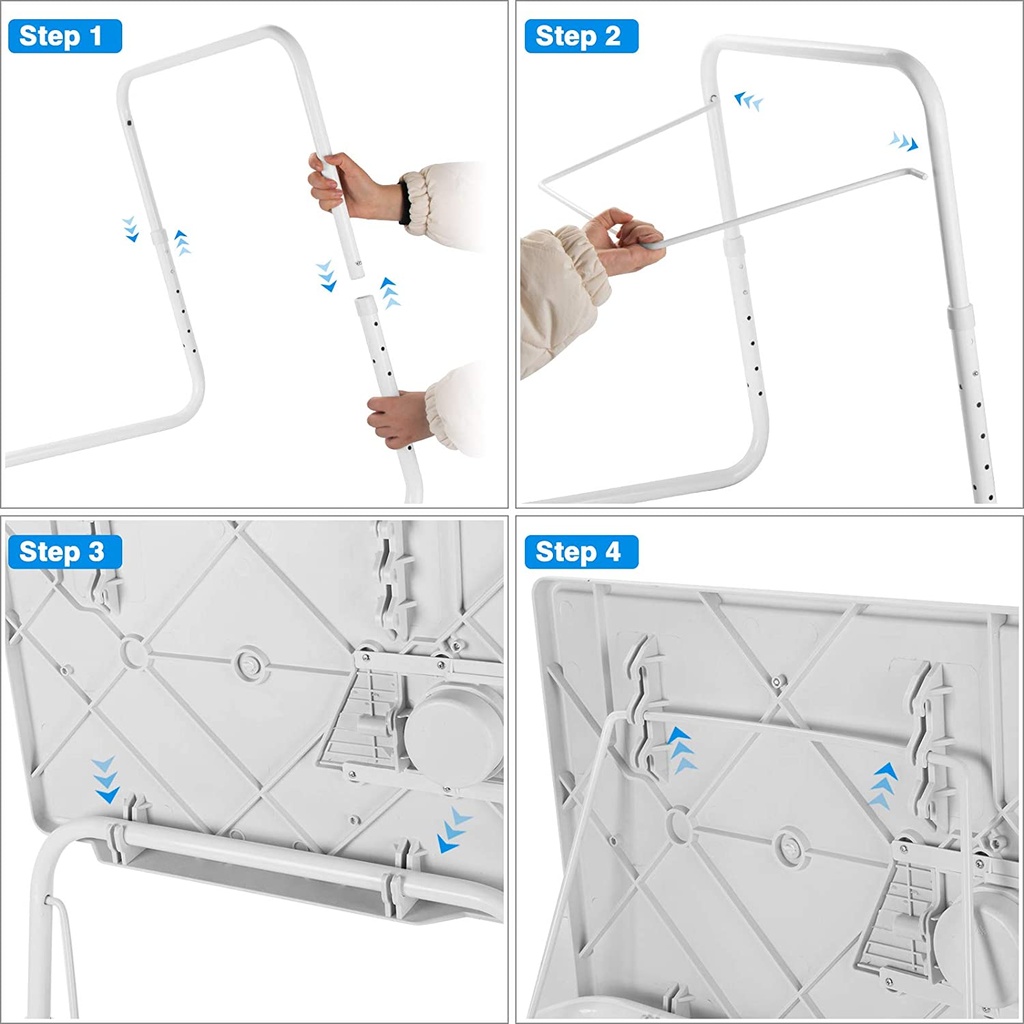 Step 1

Step 2

Step 3

Step 4