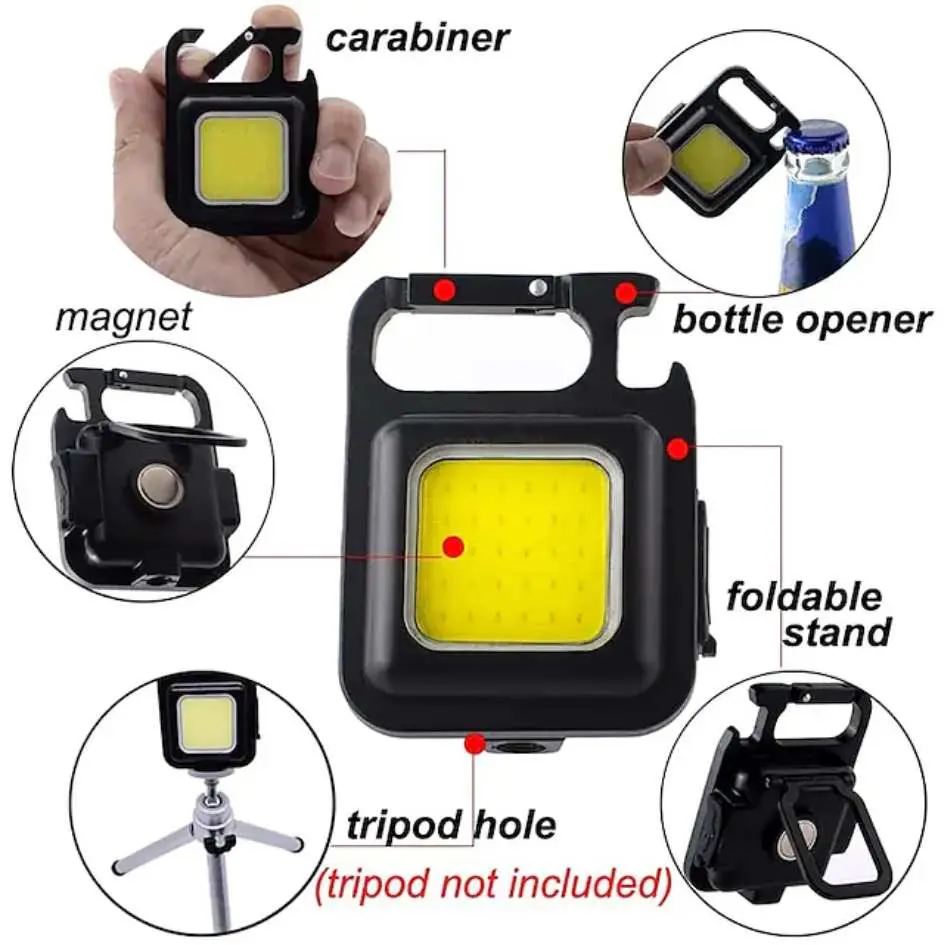 carabiner

magnet

bottle opener

foldable stand

tripod hole

(tripod not included)