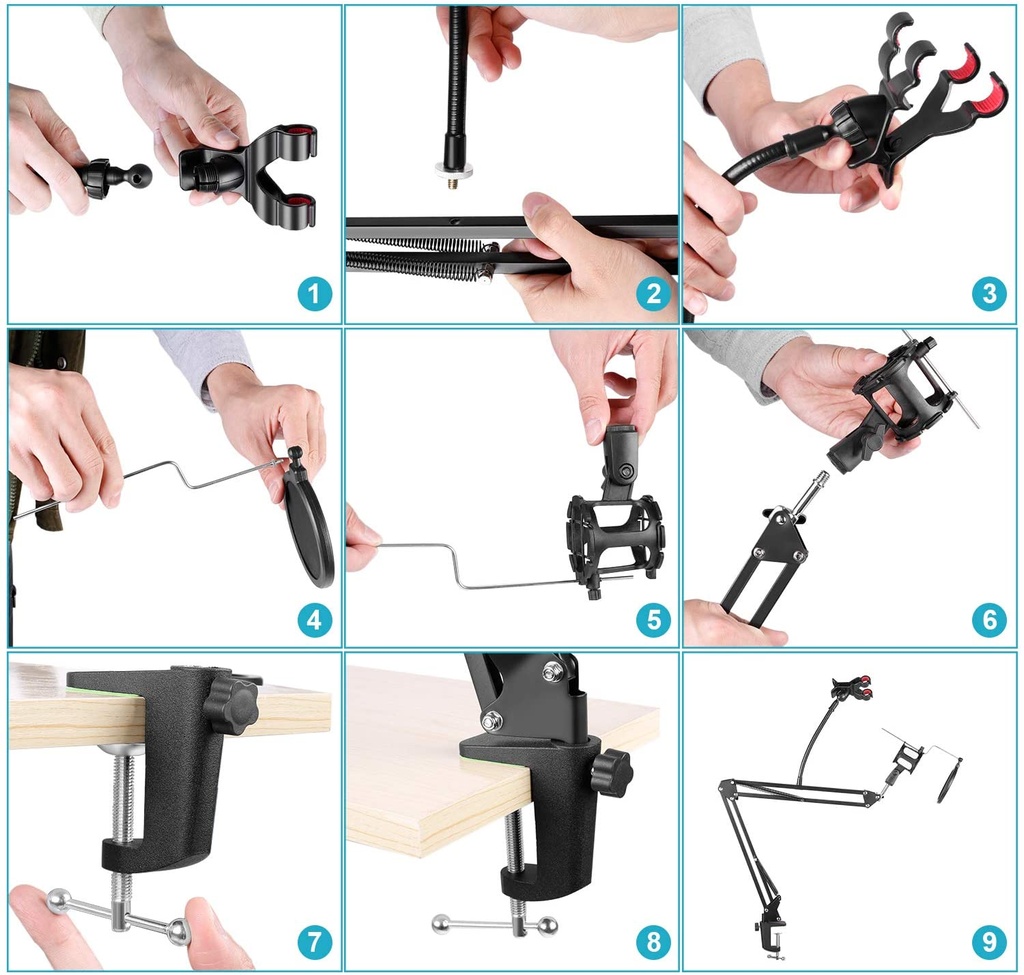 1

2

3

4

5

6

7

8

9